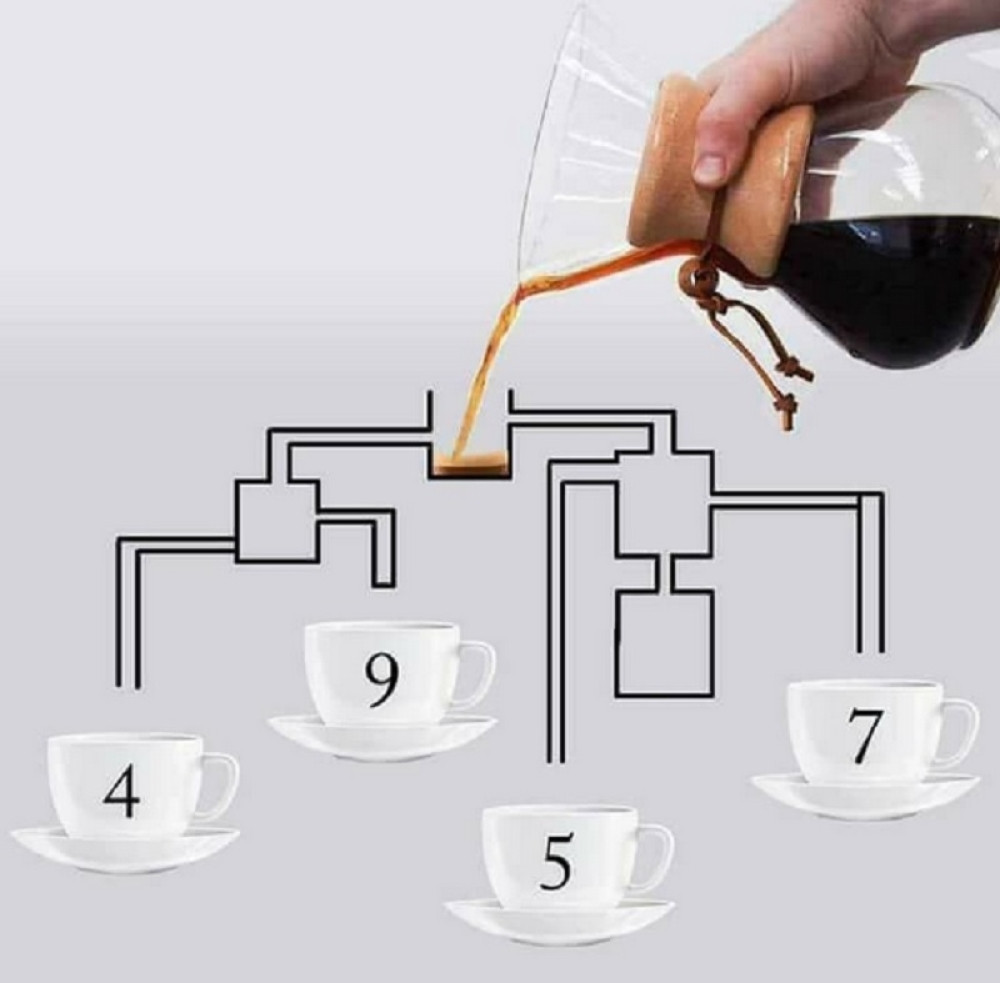 9
4
5
7